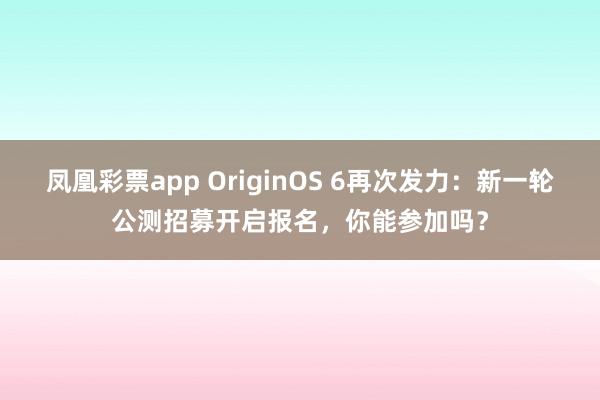 凤凰彩票app OriginOS 6再次发力：新一轮公测招募开启报名，你能参加吗？